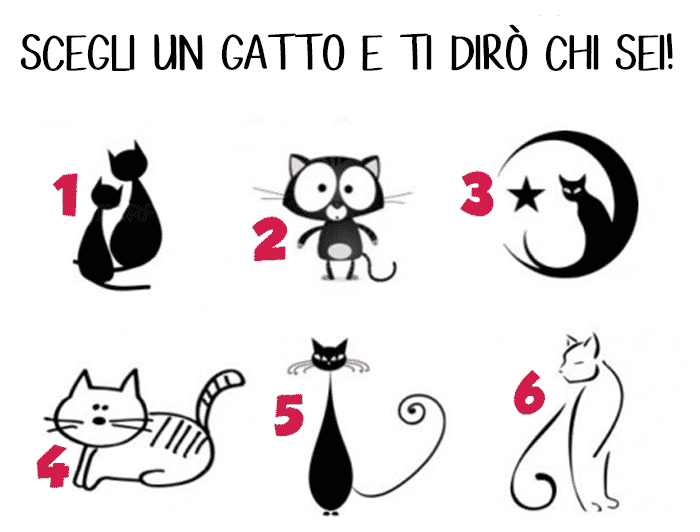 SCEGLI UN GATTO E TI DIRÒ CHI SEI!

1

2

3

4

5

6